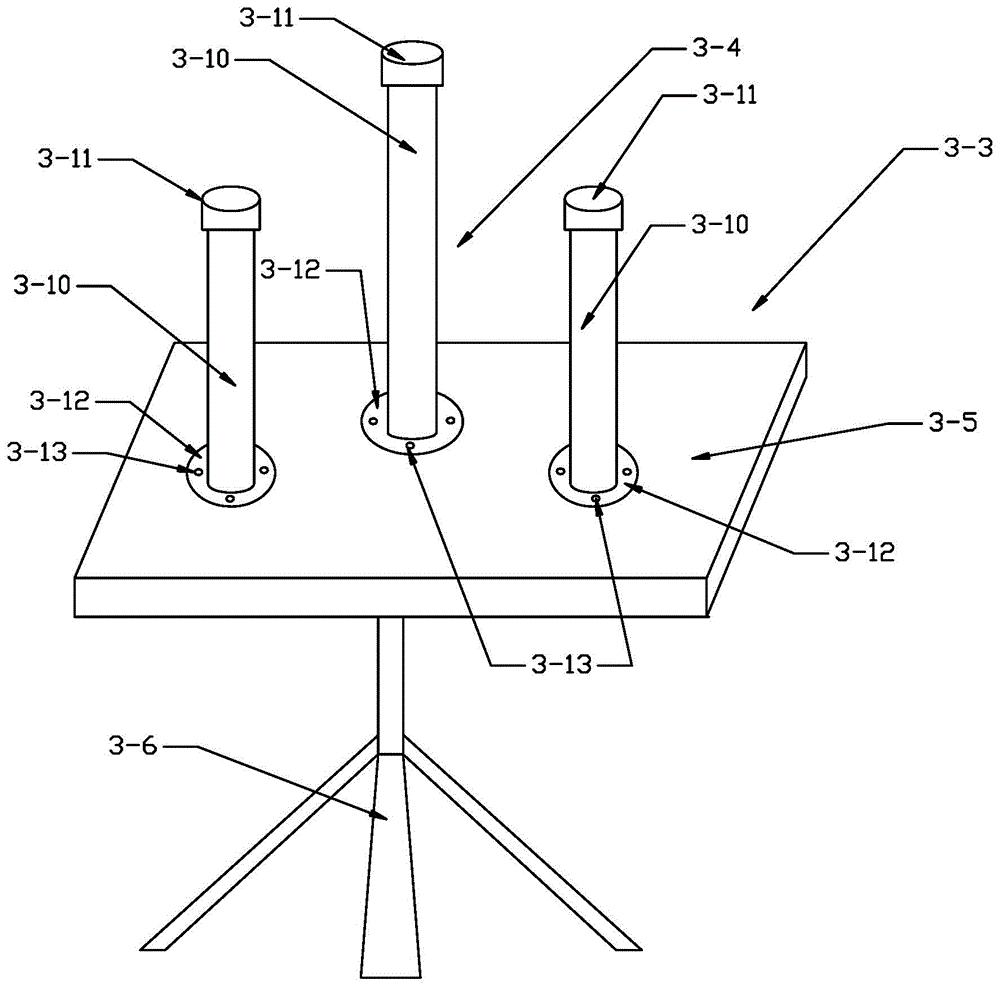 3-11
3-10
3-4
3-11
3-3
3-11
3-10
3-12
3-10
3-12
3-13
3-5
3-12
3-13
3-6