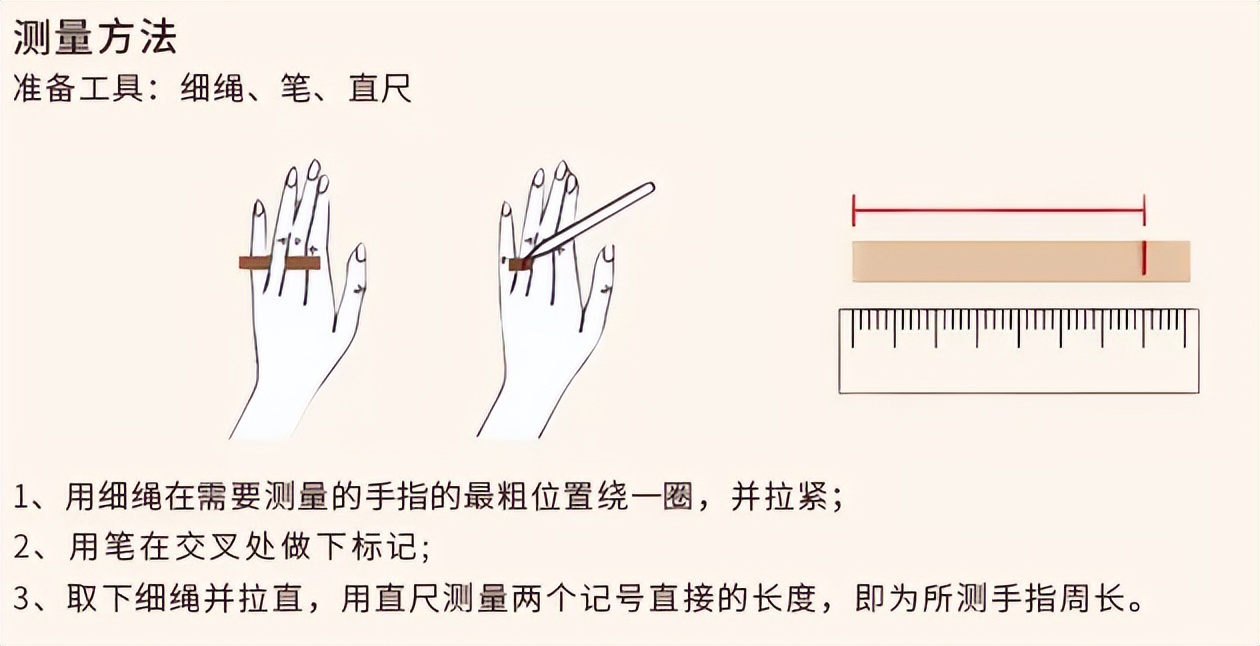 测量方法
准备工具：细绳、笔、直尺

1、用细绳在需要测量的手指的最粗位置绕一圈，并拉紧；
2、用笔在交叉处做下标记；
3、取下细绳并拉直，用直尺测量两个记号直接的长度，即为所测手指周长。