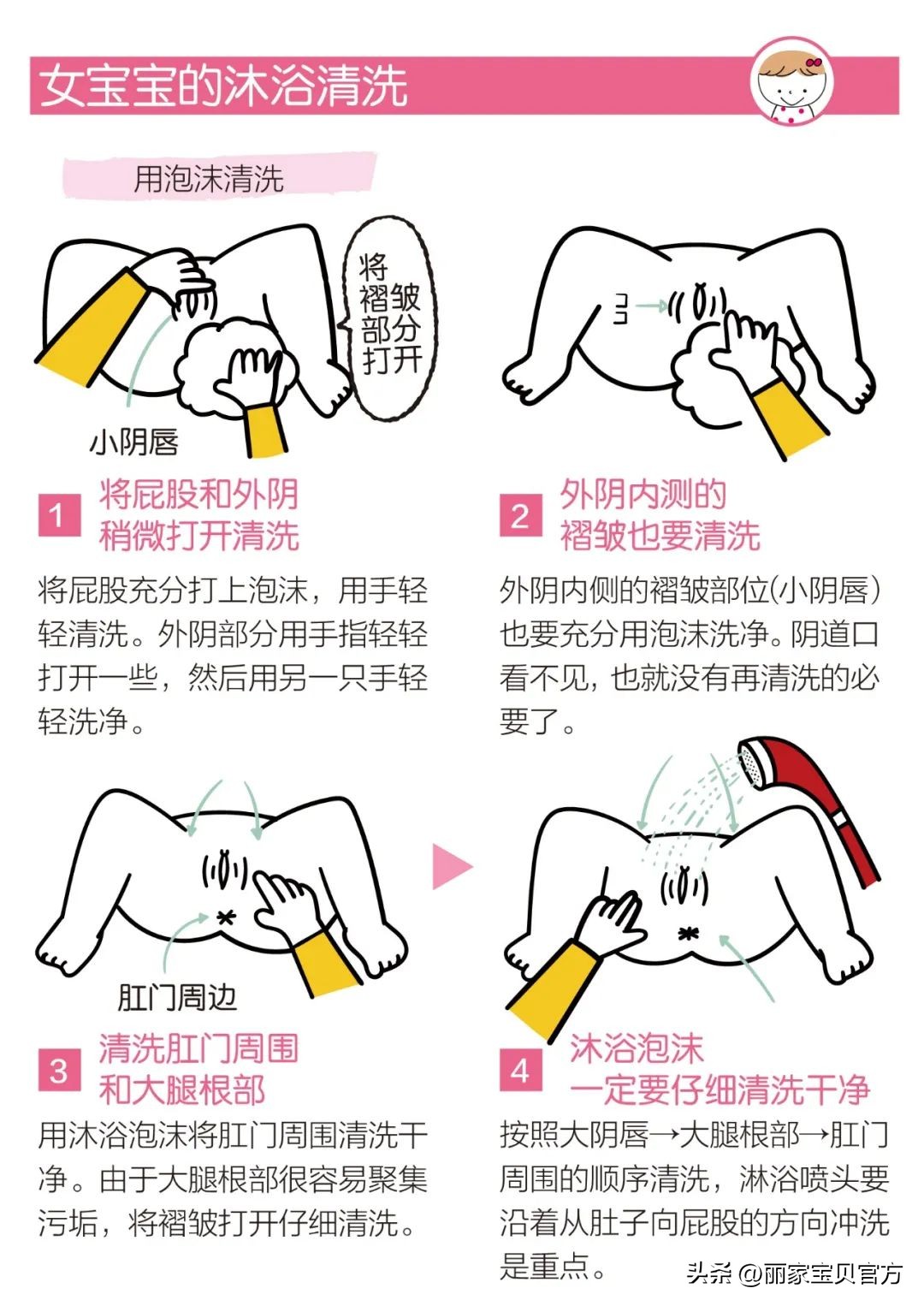 女宝宝的沐浴清洗

用泡沫清洗

将褶皱部分打开

小阴唇

1 将屁股和外阴稍微打开清洗

将屁股充分打上泡沫，用手轻轻清洗。外阴部分用手指轻轻打开一些，然后用另一只手轻轻洗净。

2 外阴内测的褶皱也要清洗

外阴内侧的褶皱部位(小阴唇)也要充分用泡沫洗净。阴道口看不见，也就没有再清洗的必要了。

肛门周边

3 清洗肛门周围和大腿根部

用沐浴泡沫将肛门周围清洗干净。由于大腿根部很容易聚集污垢，将褶皱打开仔细清洗。

4 沐浴泡沫一定要仔细清洗干净

按照大阴唇→大腿根部→肛门周围的顺序清洗，淋浴喷头要沿着从肚子向屁股的方向冲洗是重点。

头条 @丽家宝贝官方