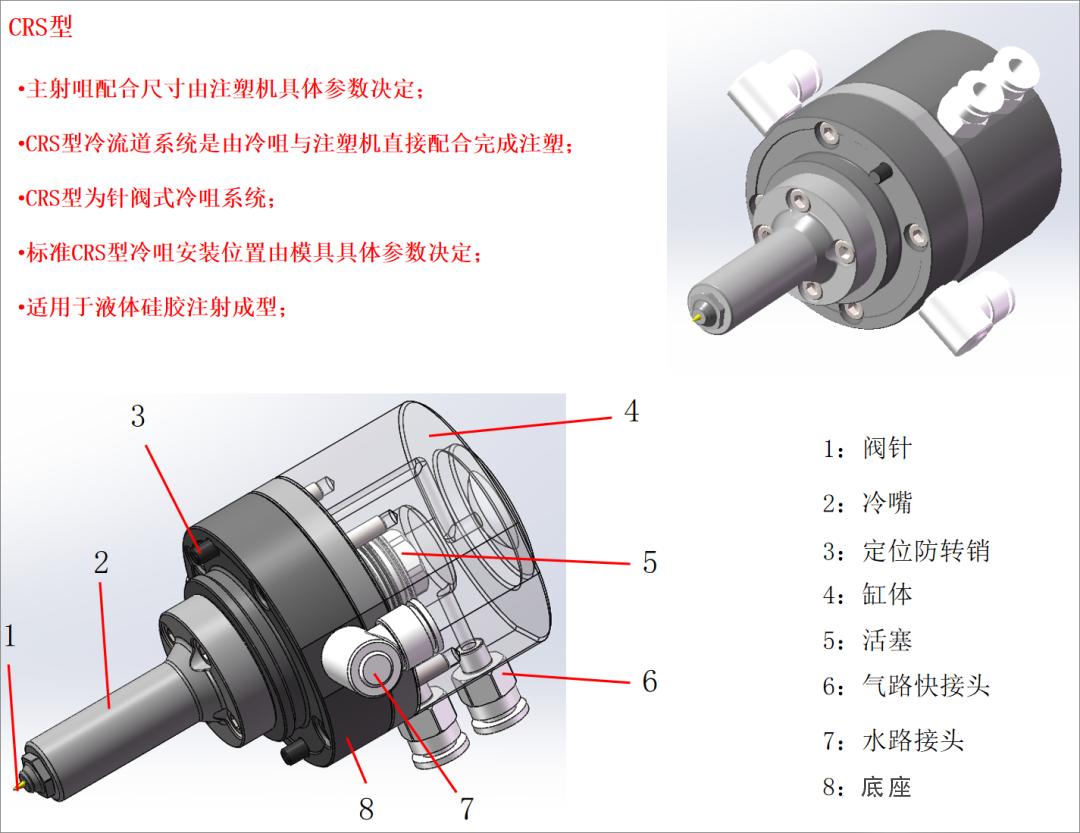 CRS型

•主射咀配合尺寸由注塑机具体参数决定；

•CRS型冷流道系统是由冷咀与注塑机直接配合完成注塑；

•CRS型为针阀式冷咀系统；

•标准CRS型冷咀安装位置由模具具体参数决定；

•适用于液体硅胶注射成型；

3
4
2
5
1
6
8
7

1：阀针
2：冷嘴
3：定位防转销
4：缸体
5：活塞
6：气路快接头
7：水路接头
8：底座