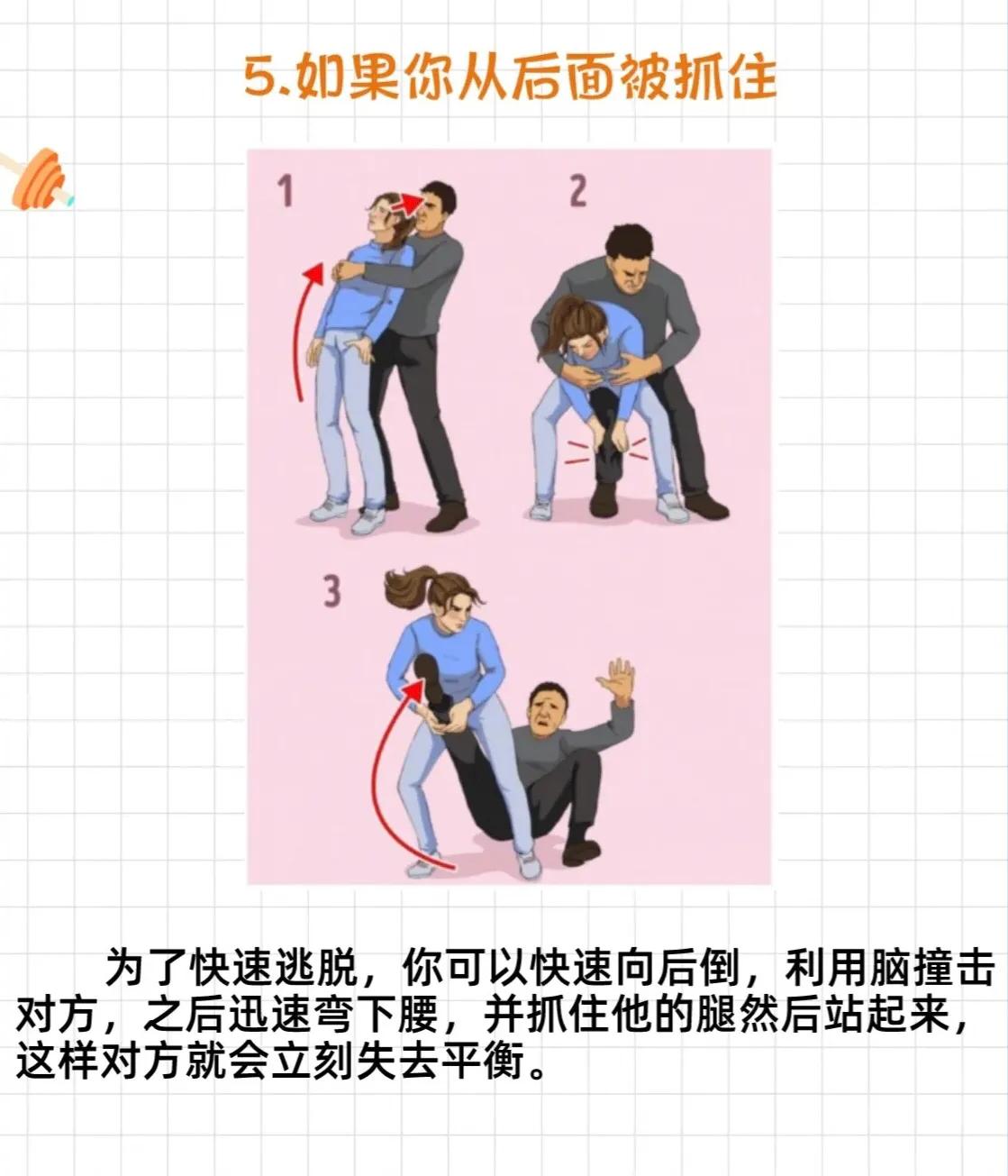 5.如果你从后面被抓住

1

2

3

为了快速逃脱，你可以快速向后倒，利用脑撞击对方，之后迅速弯下腰，并抓住他的腿然后站起来，这样对方就会立刻失去平衡。