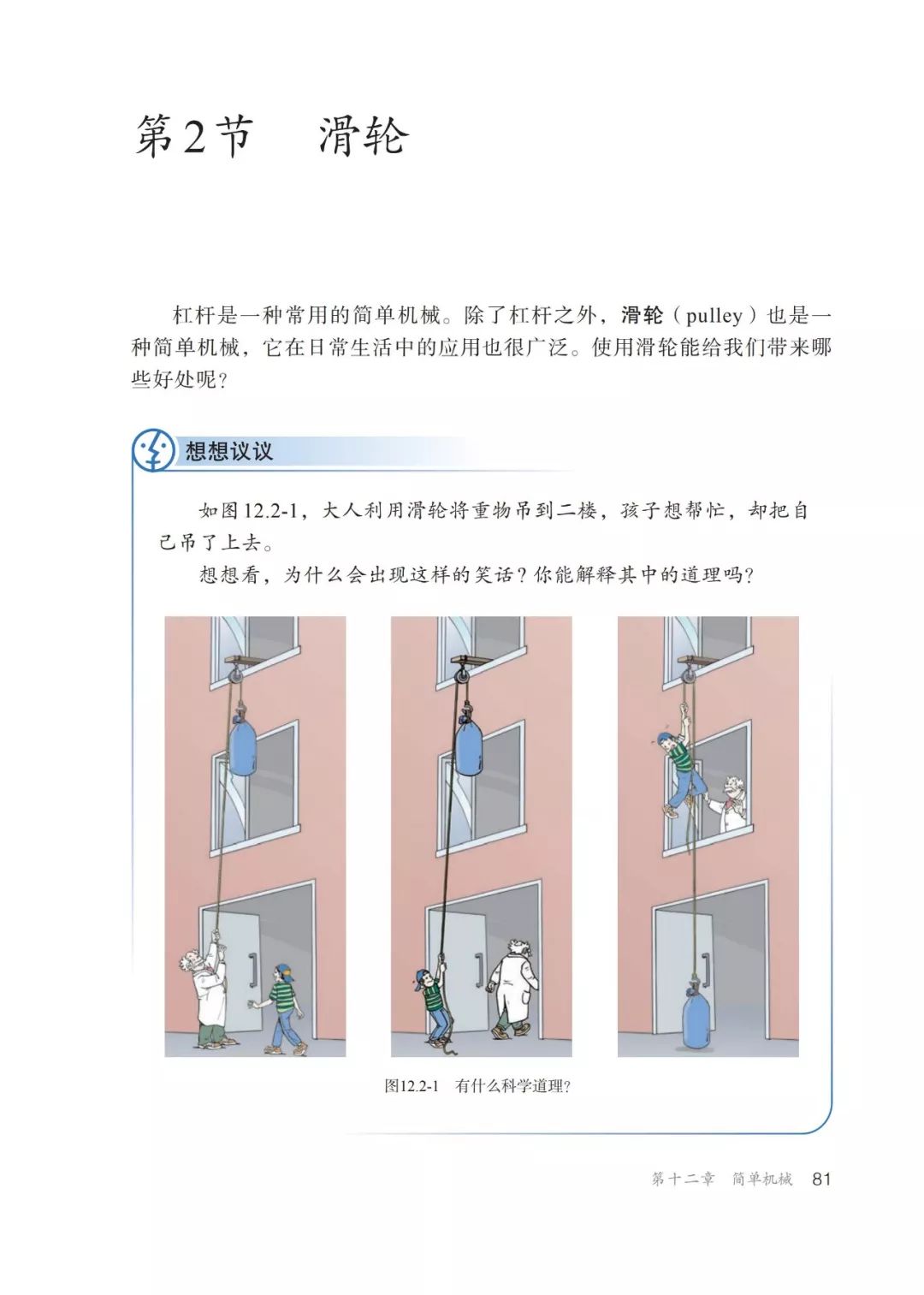 第2节　滑轮

杠杆是一种常用的简单机械。除了杠杆之外，滑轮（pulley）也是一种简单机械，它在日常生活中的应用也很广泛。使用滑轮能给我们带来哪些好处呢？

想想议议

如图12.2-1，大人利用滑轮将重物吊到二楼，孩子想帮忙，却把自己吊了上去。

想想看，为什么会出现这样的笑话？你能解释其中的道理吗？

图12.2-1　有什么科学道理？

第十二章　简单机械　81