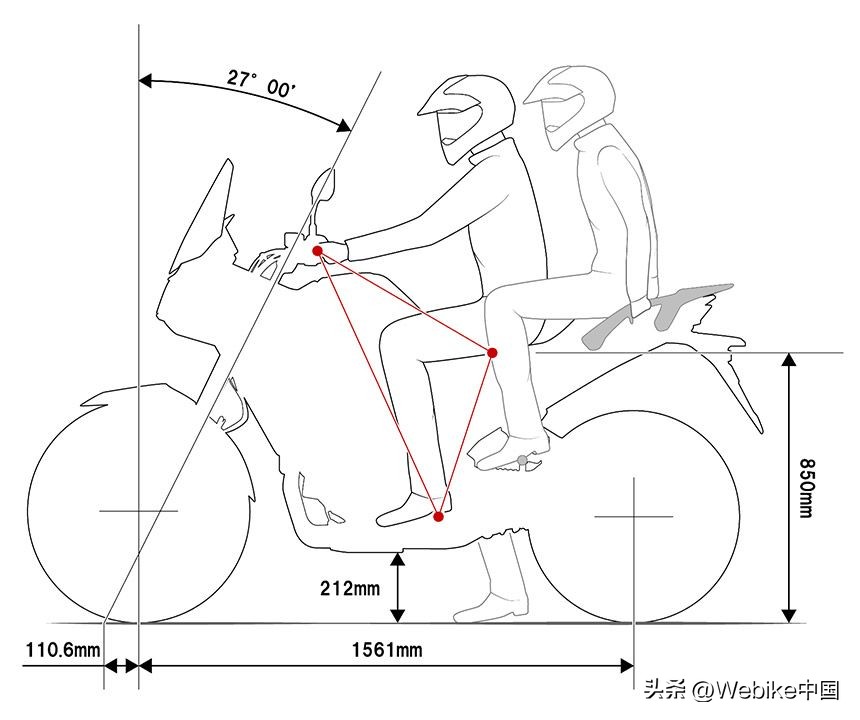 27° 00′

850mm

212mm

110.6mm

1561mm

头条 @Webike中国