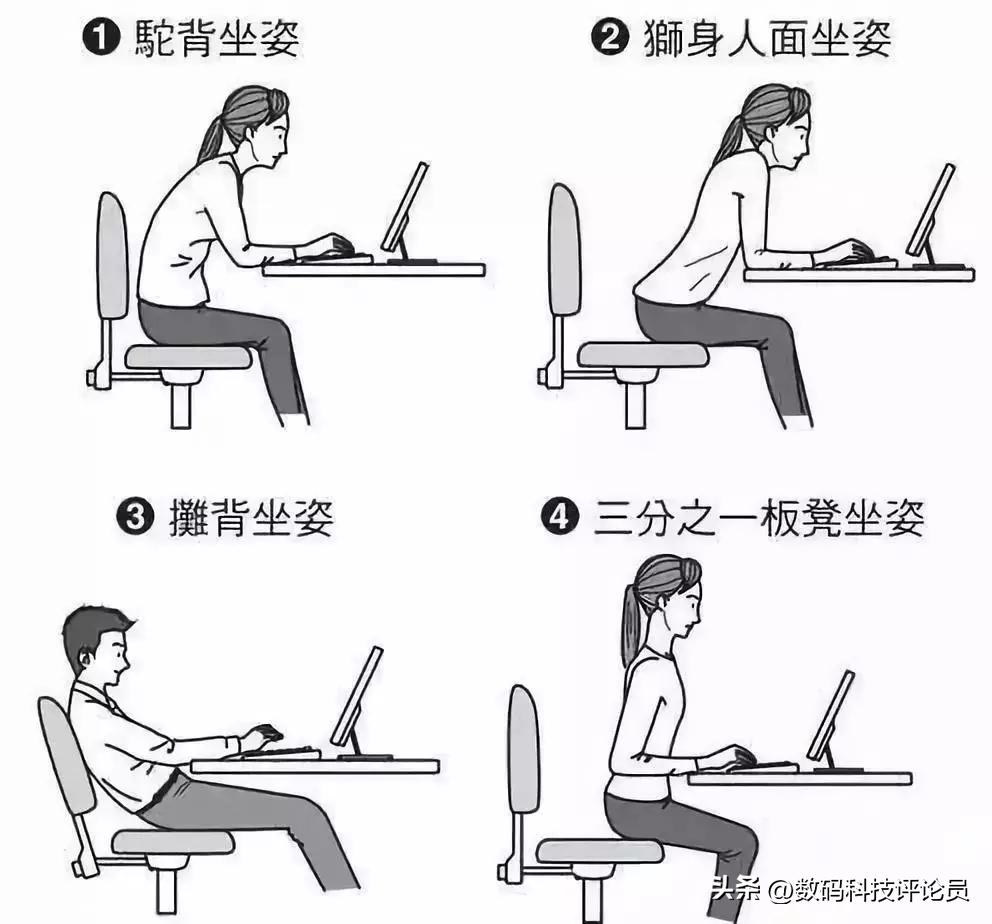 ❶ 駝背坐姿

❷ 獅身人面坐姿

❸ 攤背坐姿

❹ 三分之一板凳坐姿

头条 @数码科技评论员