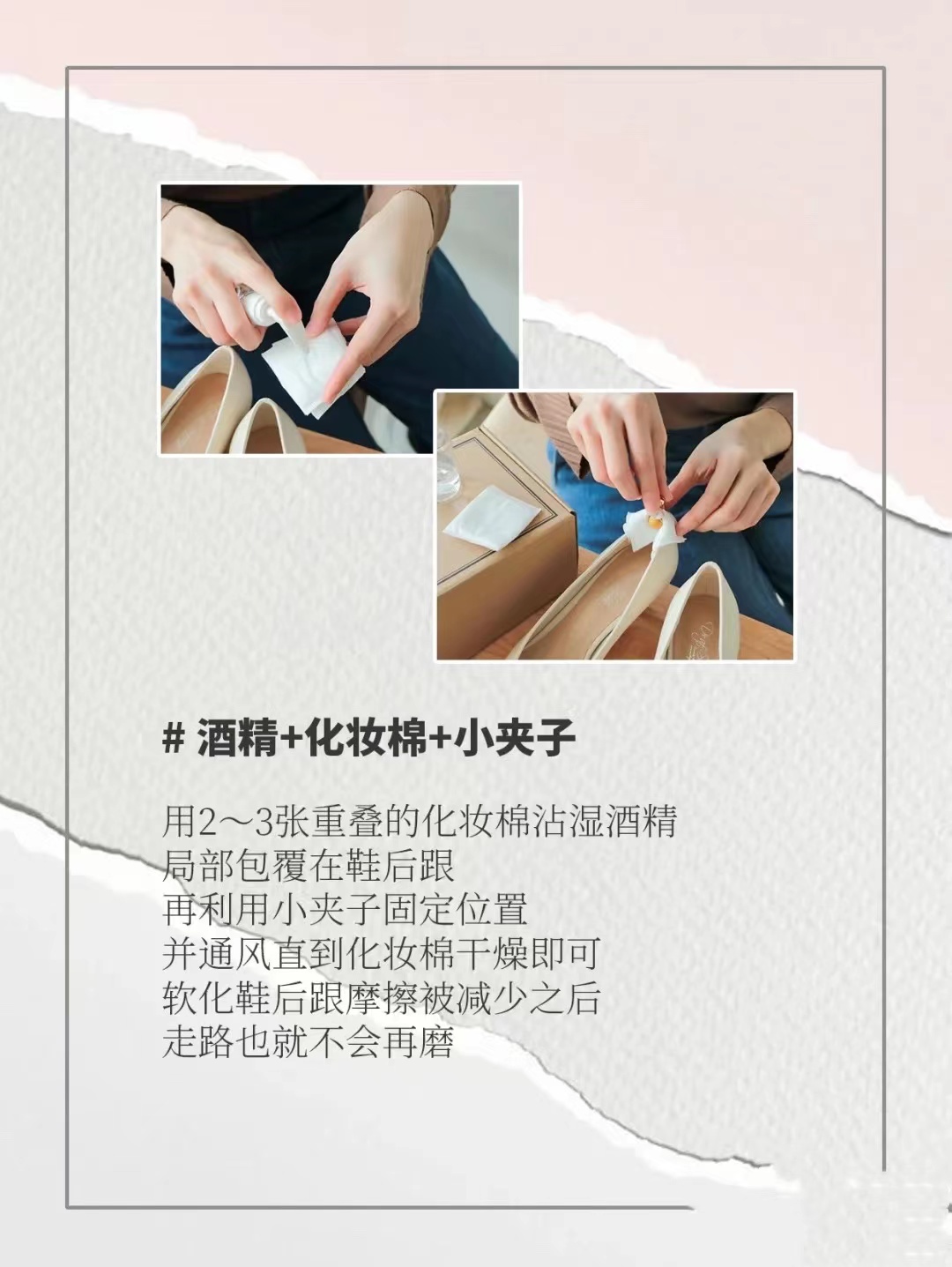 # 酒精+化妆棉+小夹子

用2～3张重叠的化妆棉沾湿酒精
局部包覆在鞋后跟
再利用小夹子固定位置
并通风直到化妆棉干燥即可
软化鞋后跟摩擦被减少之后
走路也就不会再磨