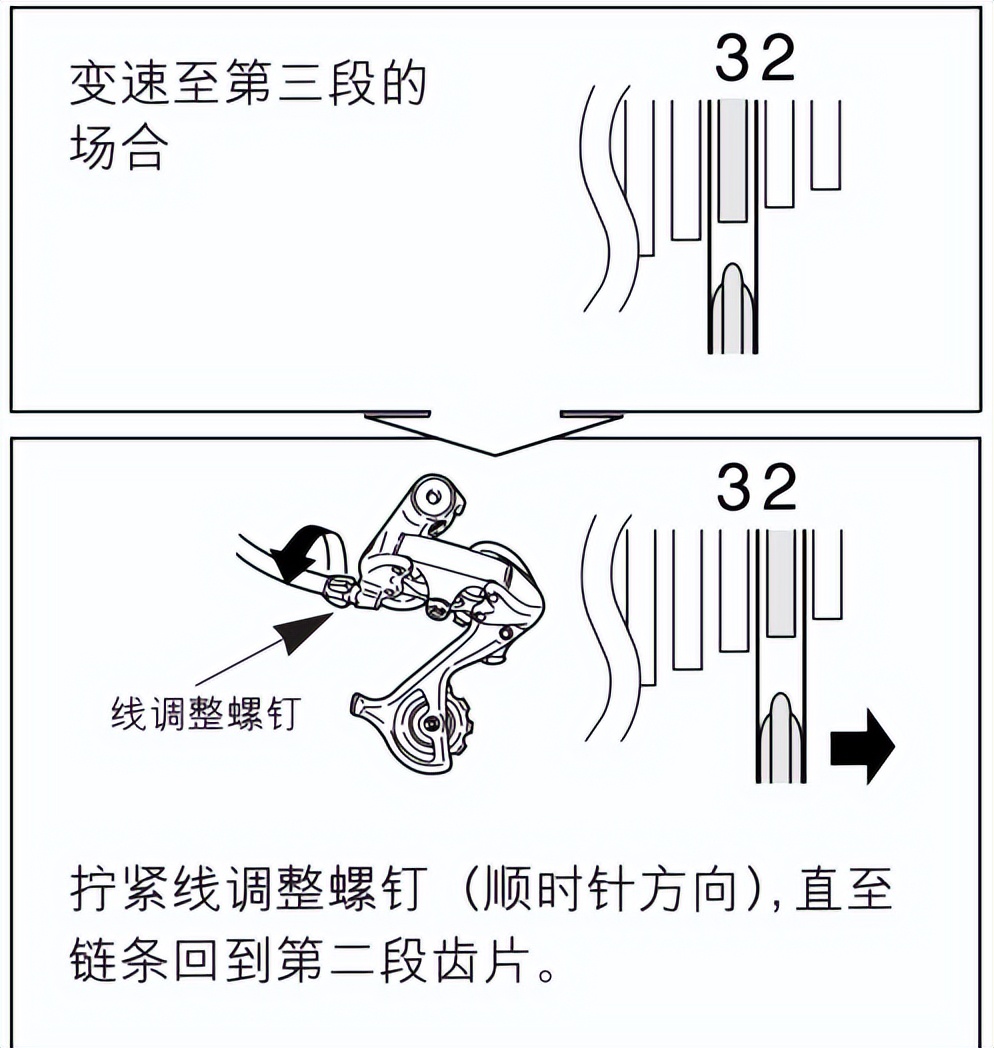 变速至第三段的场合

3 2

3 2

线调整螺钉

拧紧线调整螺钉（顺时针方向），直至链条回到第二段齿片。