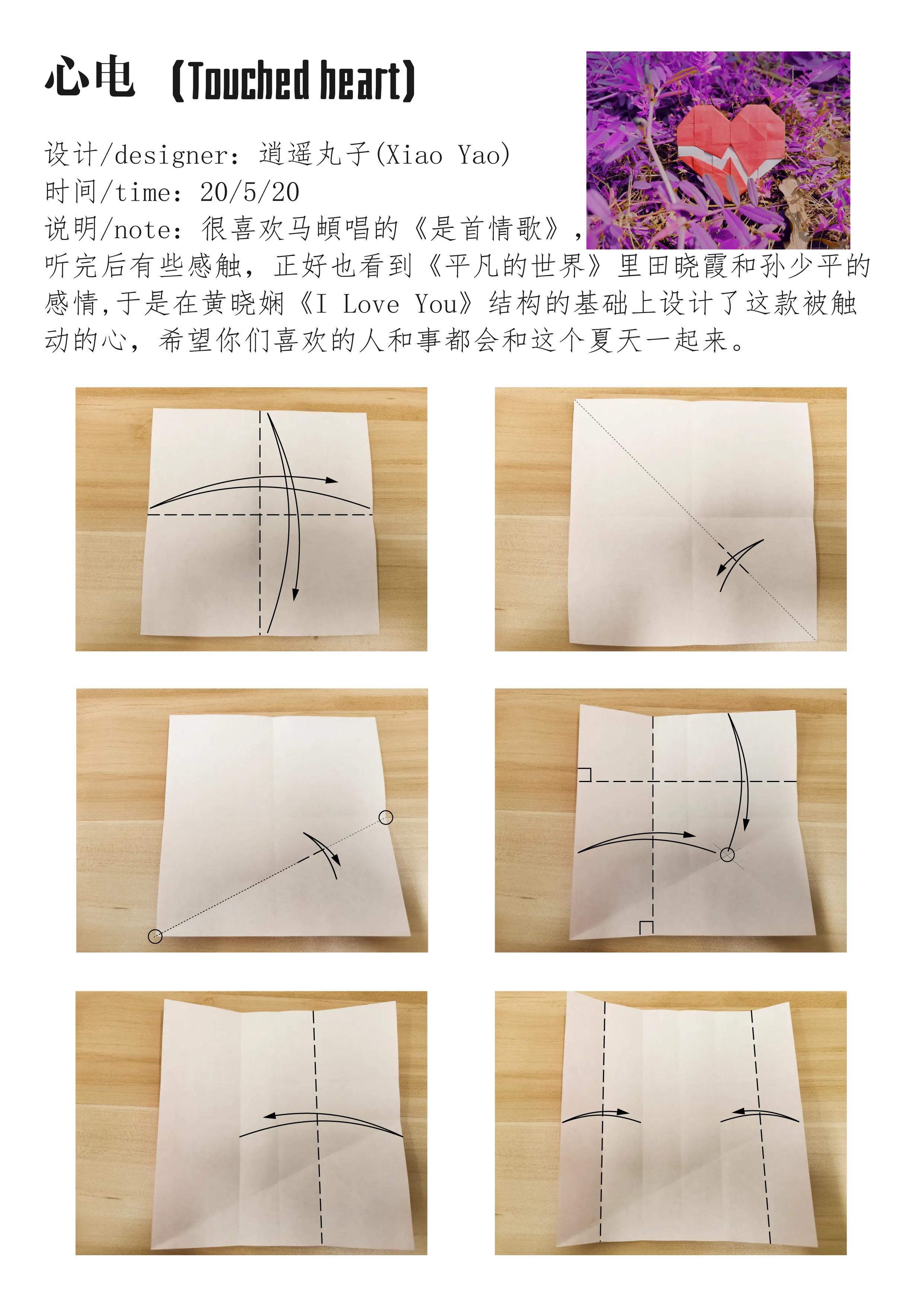 心电 (Touched heart)

设计/designer: 逍遥丸子(Xiao Yao)
时间/time: 20/5/20
说明/note: 很喜欢马頔唱的《是首情歌》，听完后有些感触，正好也看到《平凡的世界》里田晓霞和孙少平的感情,于是在黄晓娴《I Love You》结构的基础上设计了这款被触动的心，希望你们喜欢的人和事都会和这个夏天一起来。