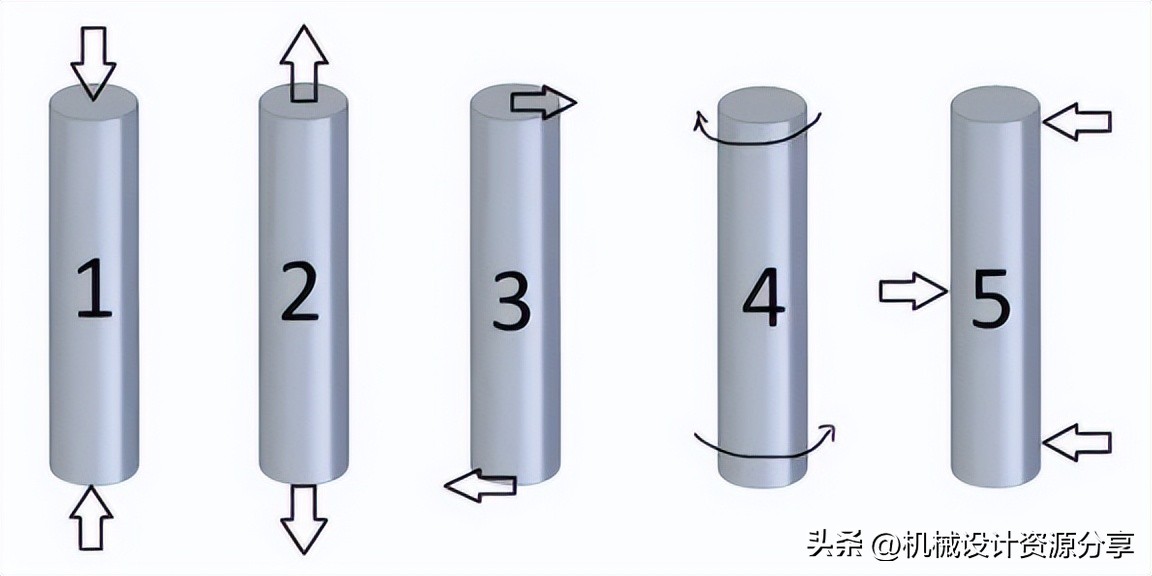 1
2
3
4
5
头条 @机械设计资源分享