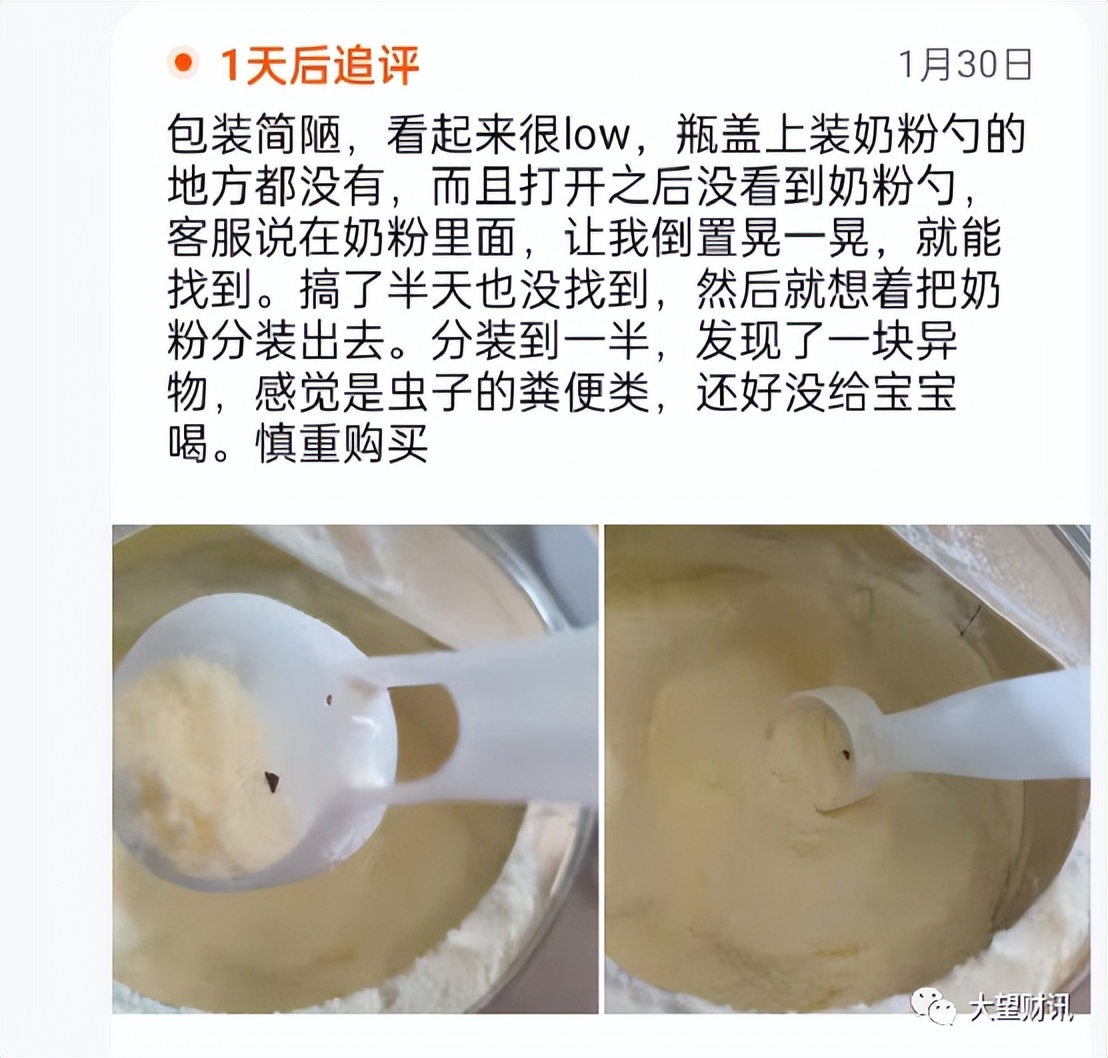 1天后追评

1月30日

包装简陋，看起来很low，瓶盖上装奶粉勺的地方都没有，而且打开之后没看到奶粉勺，客服说在奶粉里面，让我倒置晃一晃，就能找到。搞了半天也没找到，然后就想着把奶粉分装出去。分装到一半，发现了一块异物，感觉是虫子的粪便类，还好没给宝宝喝。慎重购买

大望财讯