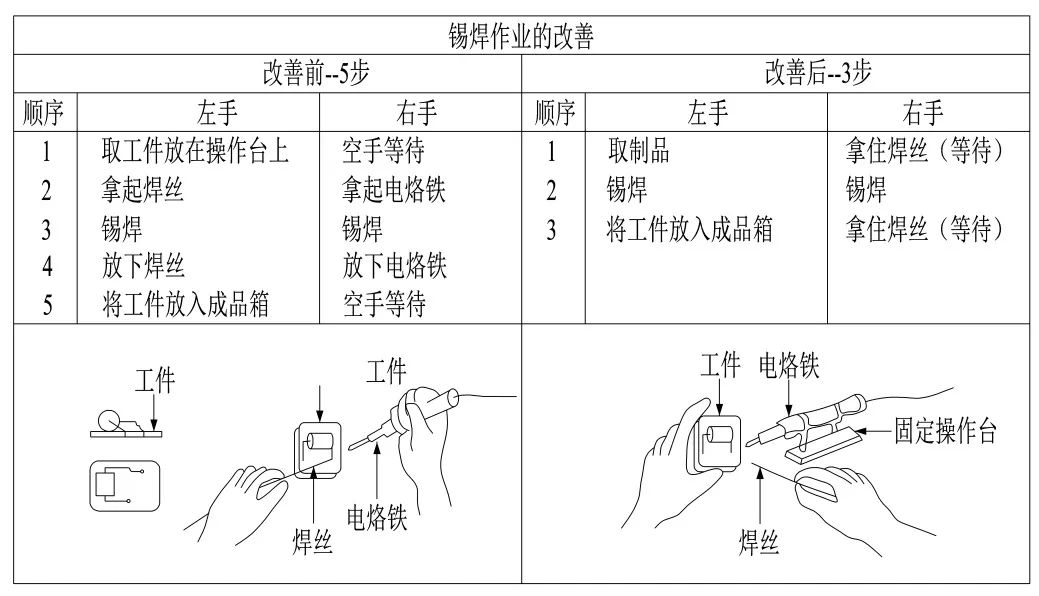 锡焊作业的改善

| 改善前--5步 | | | 改善后--3步 | | |
|---|---|---|---|---|---|
| 顺序 | 左手 | 右手 | 顺序 | 左手 | 右手 |
| 1 | 取工件放在操作台上 | 空手等待 | 1 | 取制品 | 拿住焊丝（等待） |
| 2 | 拿起焊丝 | 拿起电烙铁 | 2 | 锡焊 | 锡焊 |
| 3 | 锡焊 | 锡焊 | 3 | 将工件放入成品箱 | 拿住焊丝（等待） |
| 4 | 放下焊丝 | 放下电烙铁 | | | |
| 5 | 将工件放入成品箱 | 空手等待 | | | |

工件
工件
焊丝
电烙铁

工件 电烙铁
固定操作台
焊丝