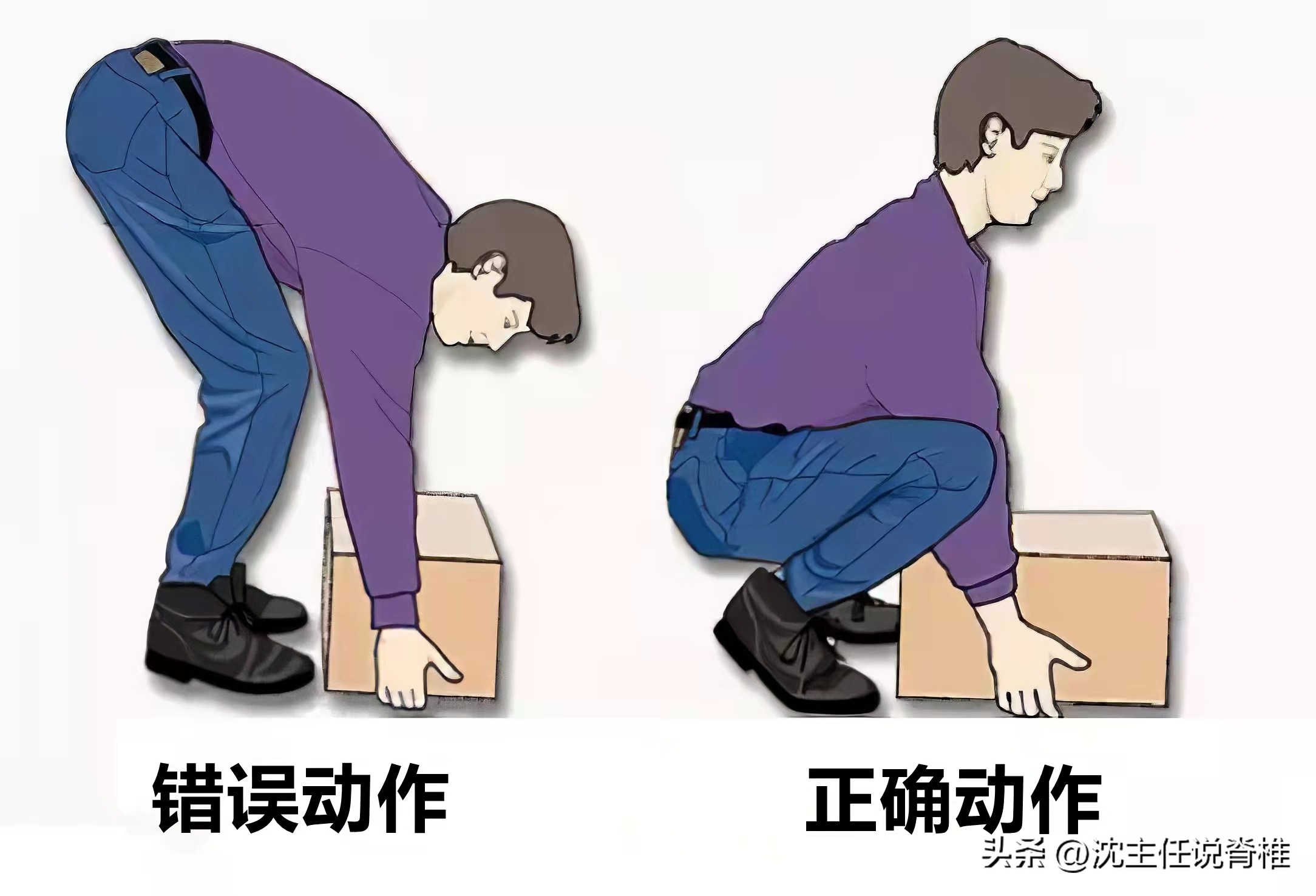 错误动作

正确动作

头条 @沈主任说脊椎