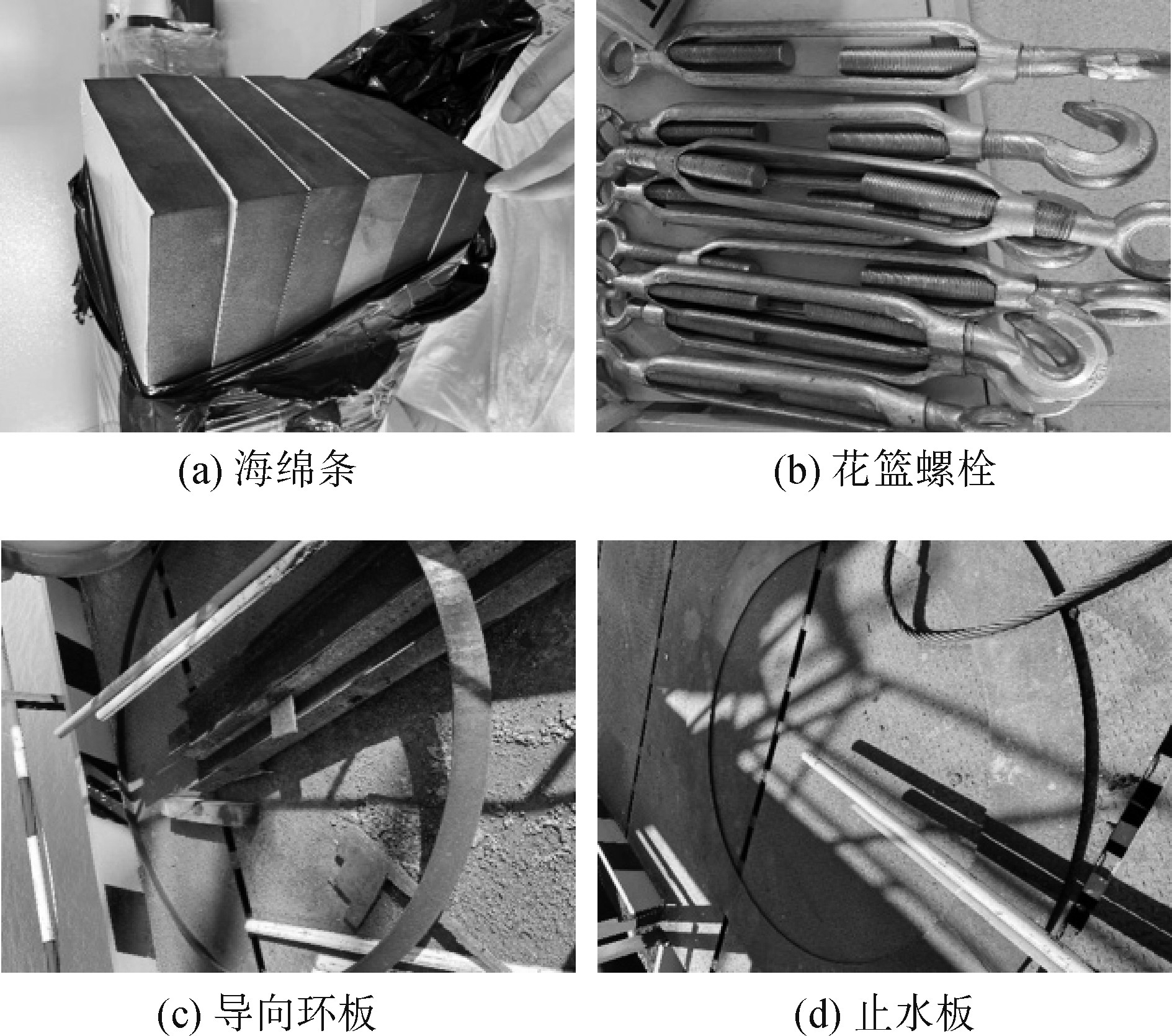 (a) 海绵条

(b) 花篮螺栓

(c) 导向环板

(d) 止水板