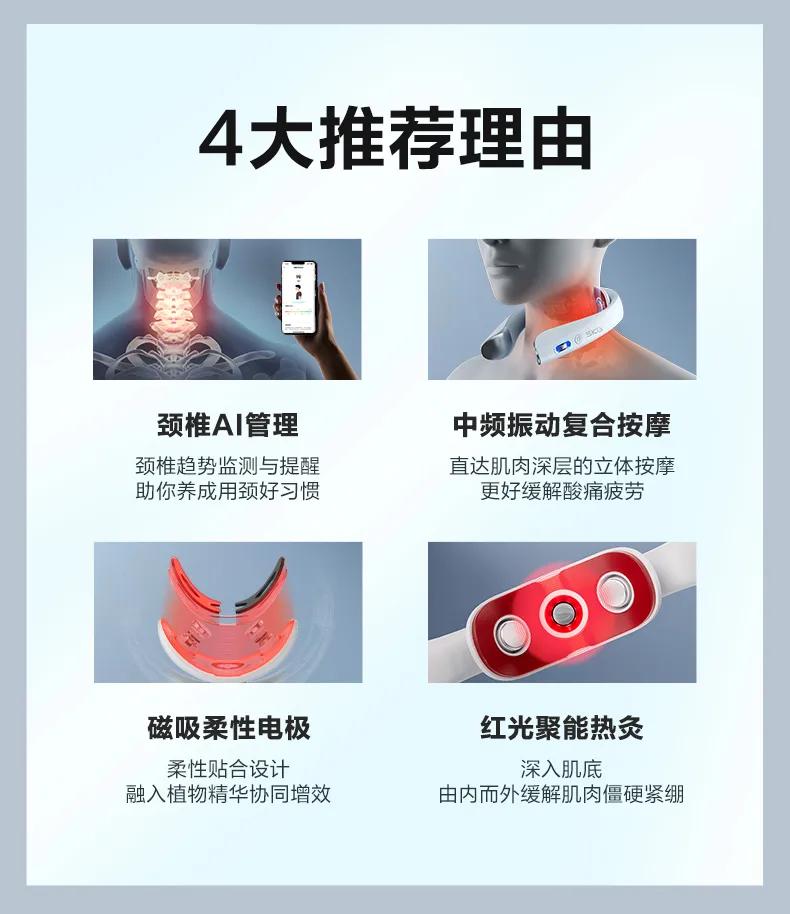 4大推荐理由

颈椎AI管理

颈椎趋势监测与提醒
助你养成用颈好习惯

中频振动复合按摩

直达肌肉深层的立体按摩
更好缓解酸痛疲劳

磁吸柔性电极

柔性贴合设计
融入植物精华协同增效

红光聚能热灸

深入肌底
由内而外缓解肌肉僵硬紧绷