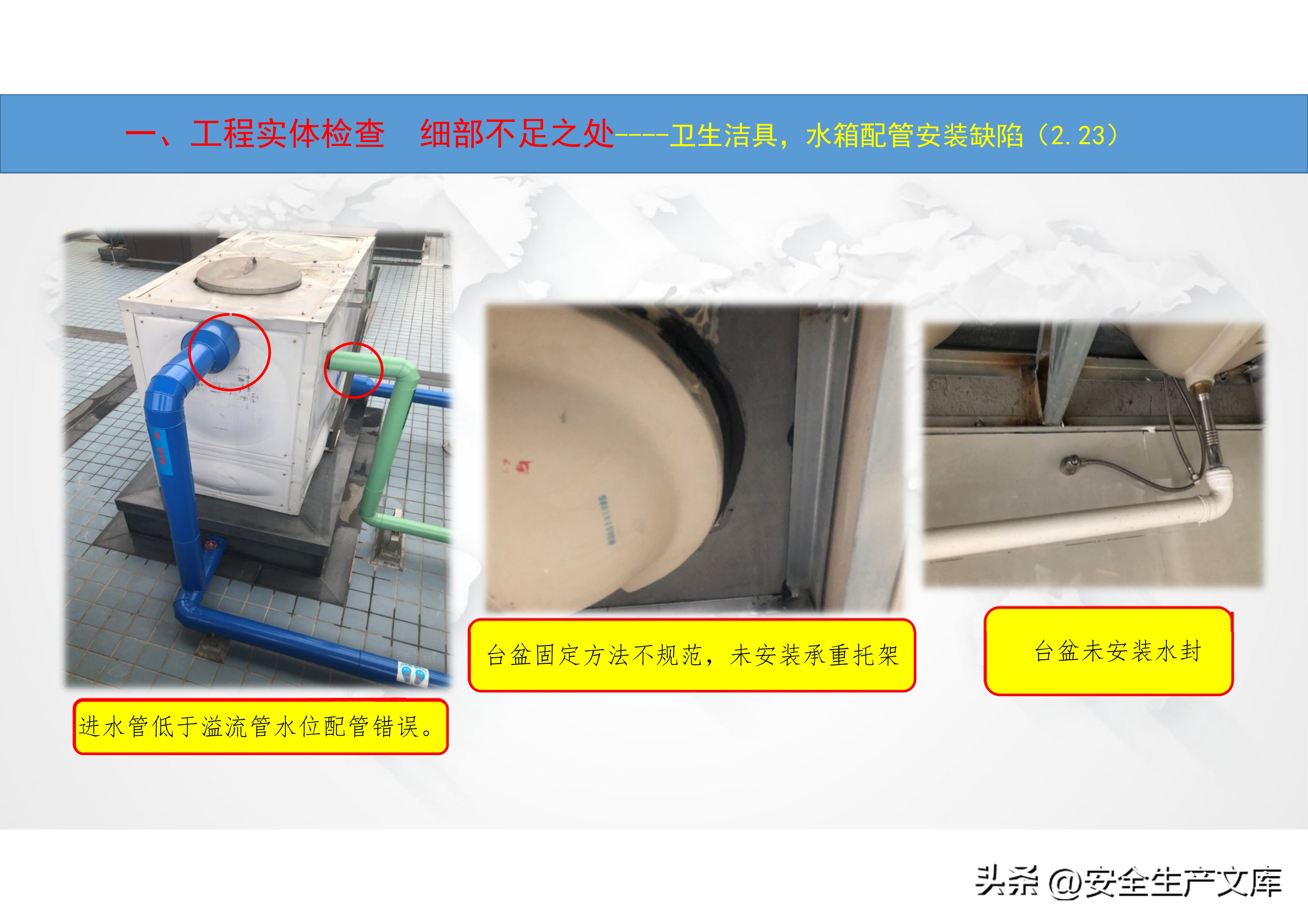 一、工程实体检查　细部不足之处----卫生洁具，水箱配管安装缺陷（2.23）

进水管低于溢流管水位配管错误。

台盆固定方法不规范，未安装承重托架

台盆未安装水封

头条 @安全生产文库