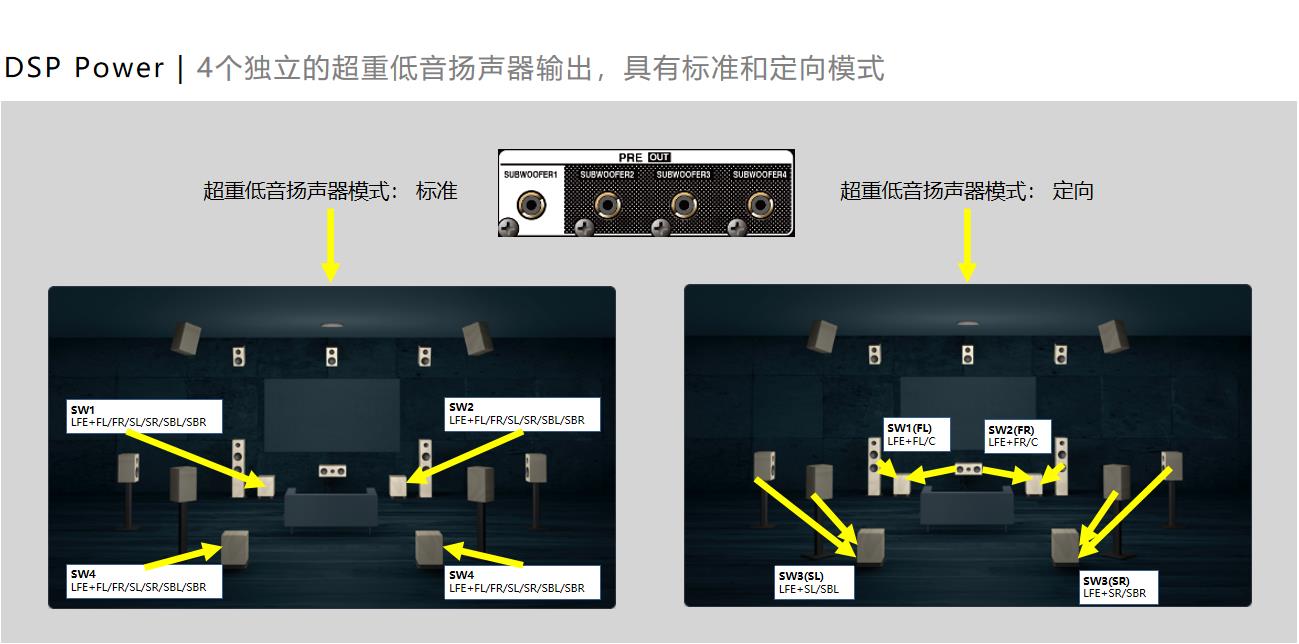 DSP Power | 4个独立的超重低音扬声器输出，具有标准和定向模式

超重低音扬声器模式： 标准

PRE OUT
SUBWOOFER1 SUBWOOFER2 SUBWOOFER3 SUBWOOFER4

超重低音扬声器模式： 定向

SW1
LFE+FL/FR/SL/SR/SBL/SBR

SW2
LFE+FL/FR/SL/SR/SBL/SBR

SW4
LFE+FL/FR/SL/SR/SBL/SBR

SW4
LFE+FL/FR/SL/SR/SBL/SBR

SW1(FL)
LFE+FL/C

SW2(FR)
LFE+FR/C

SW3(SL)
LFE+SL/SBL

SW3(SR)
LFE+SR/SBR