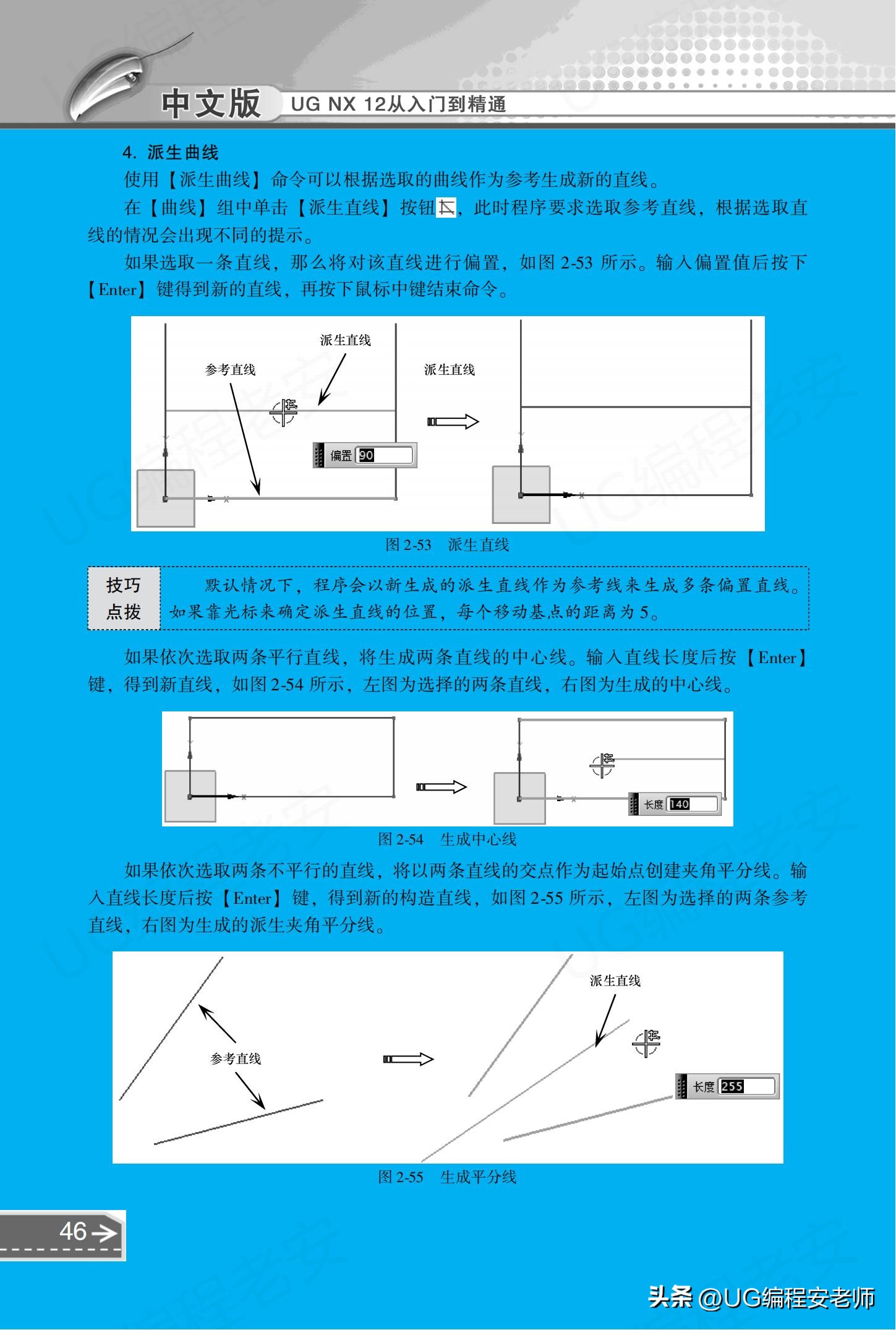 中文版 UG NX 12从入门到精通

4. 派生曲线

使用【派生曲线】命令可以根据选取的曲线作为参考生成新的直线。

在【曲线】组中单击【派生直线】按钮，此时程序要求选取参考直线，根据选取直线的情况会出现不同的提示。

如果选取一条直线，那么将对该直线进行偏置，如图 2-53 所示。输入偏置值后按下【Enter】键得到新的直线，再按下鼠标中键结束命令。

派生直线
参考直线
派生直线
偏置 90

图 2-53 派生直线

技巧点拨 默认情况下，程序会以新生成的派生直线作为参考线来生成多条偏置直线。如果靠光标来确定派生直线的位置，每个移动基点的距离为 5。

如果依次选取两条平行直线，将生成两条直线的中心线。输入直线长度后按【Enter】键，得到新直线，如图 2-54 所示，左图为选择的两条直线，右图为生成的中心线。

长度 140

图 2-54 生成中心线

如果依次选取两条不平行的直线，将以两条直线的交点作为起始点创建夹角平分线。输入直线长度后按【Enter】键，得到新的构造直线，如图 2-55 所示，左图为选择的两条参考直线，右图为生成的派生夹角平分线。

参考直线
派生直线
长度 255

图 2-55 生成平分线

46

头条 @UG编程安老师