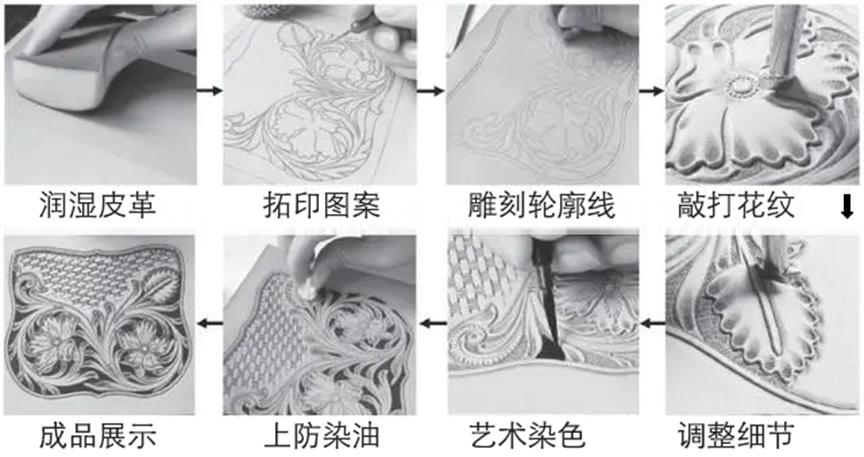 润湿皮革

拓印图案

雕刻轮廓线

敲打花纹

调整细节

艺术染色

上防染油

成品展示