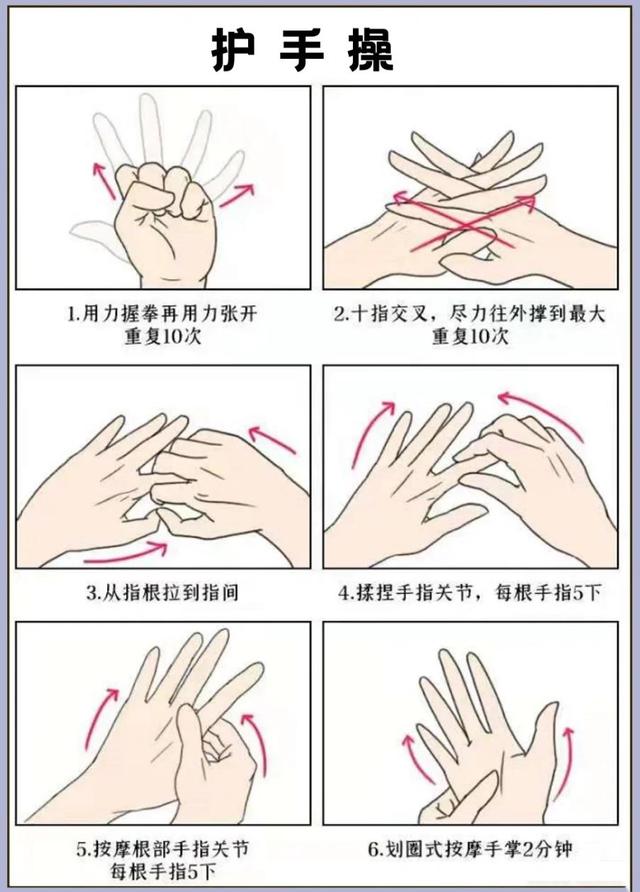 护手操

1.用力握拳再用力张开
重复10次

2.十指交叉，尽力往外撑到最大
重复10次

3.从指根拉到指间

4.揉捏手指关节，每根手指5下

5.按摩根部手指关节
每根手指5下

6.划圈式按摩手掌2分钟