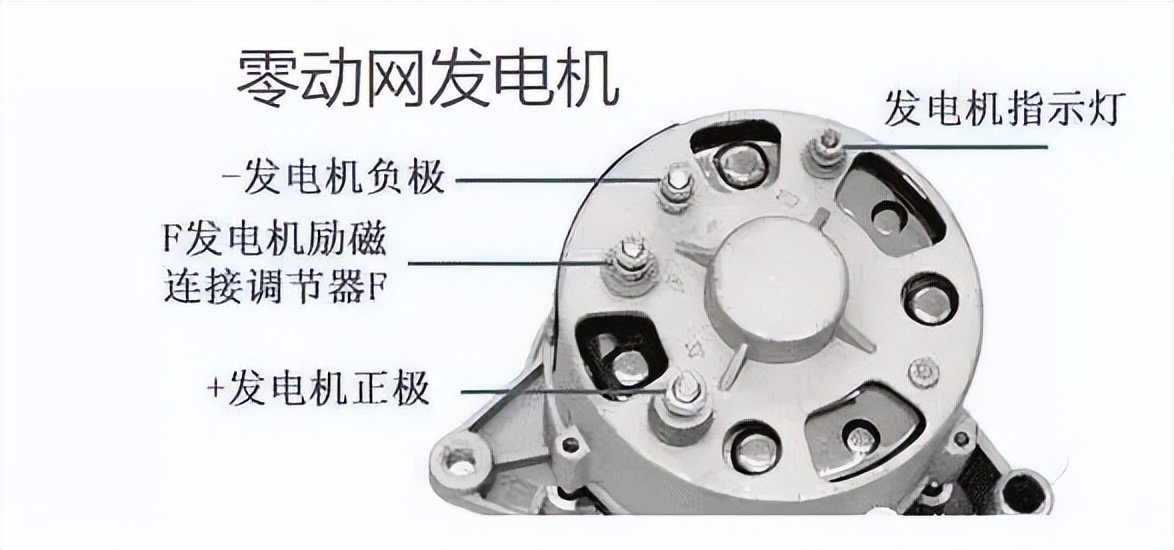 零动网发电机

发电机指示灯

-发电机负极

F发电机励磁
连接调节器F

+发电机正极