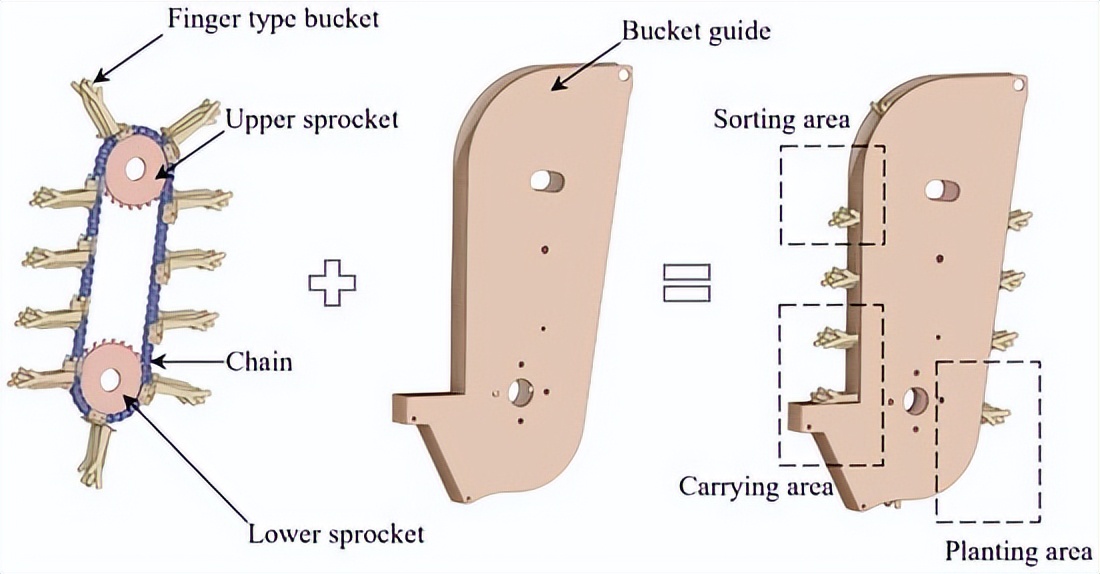 Finger type bucket

Upper sprocket

Chain

Lower sprocket

Bucket guide

Sorting area

Carrying area

Planting area