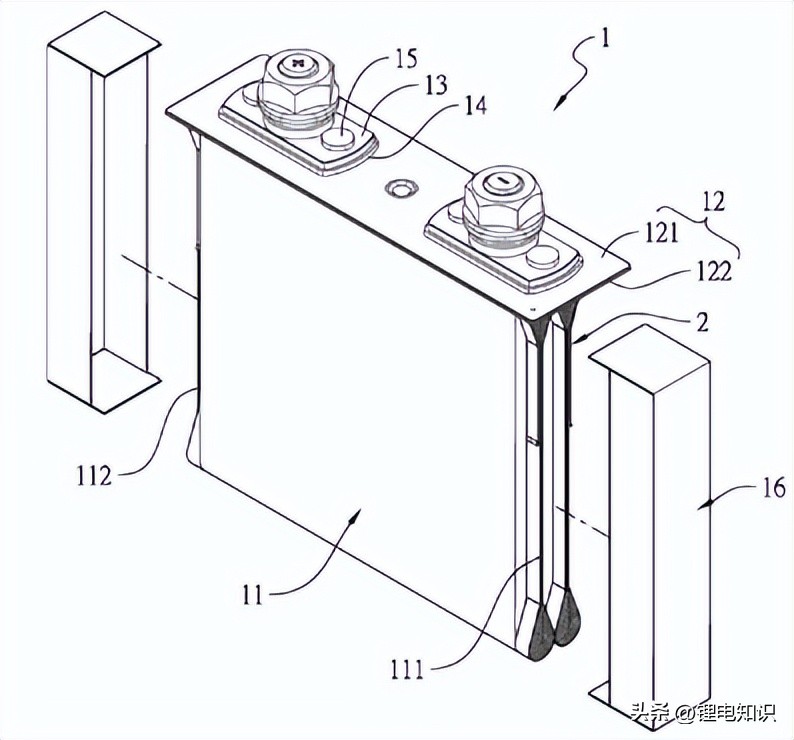 1
15
13
14
12
121
122
2
112
16
11
111
头条 @锂电知识