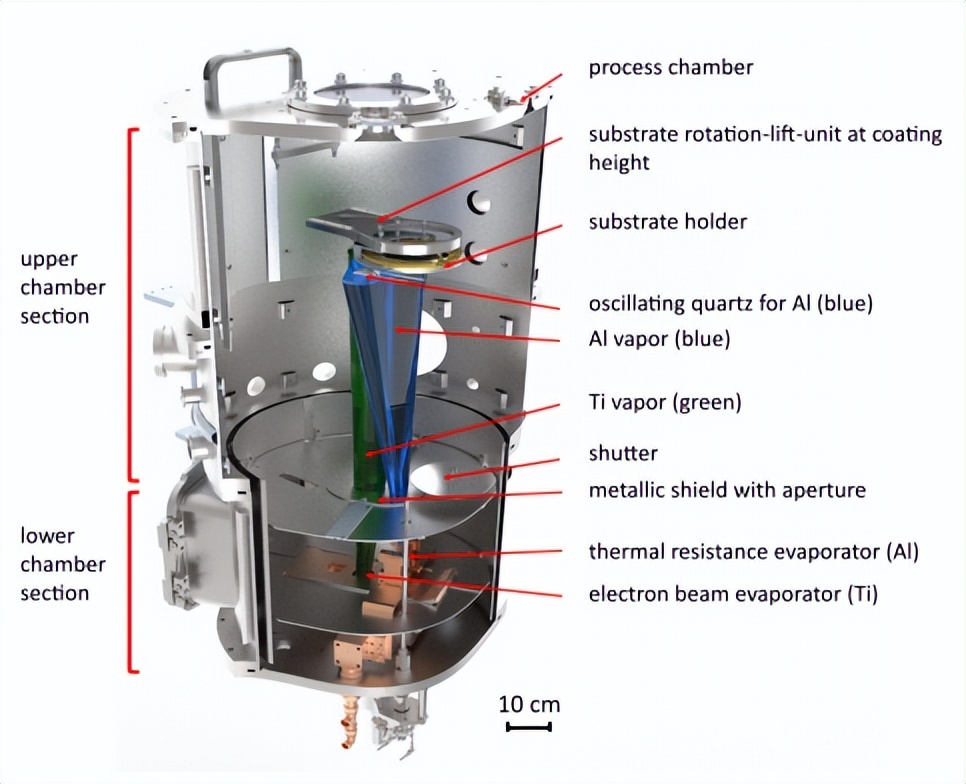 upper chamber section

lower chamber section

process chamber

substrate rotation-lift-unit at coating height

substrate holder

oscillating quartz for Al (blue)

Al vapor (blue)

Ti vapor (green)

shutter

metallic shield with aperture

thermal resistance evaporator (Al)

electron beam evaporator (Ti)

10 cm