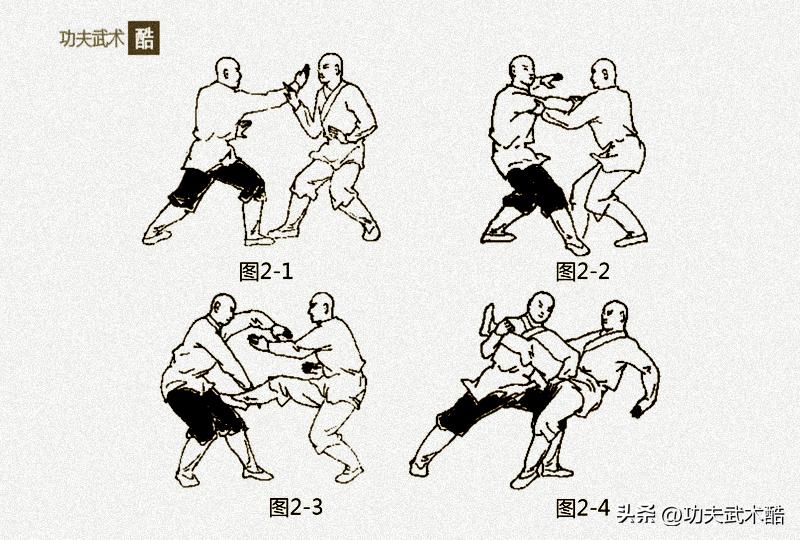 功夫武术 酷

图2-1

图2-2

图2-3

图2-4

头条 @功夫武术酷