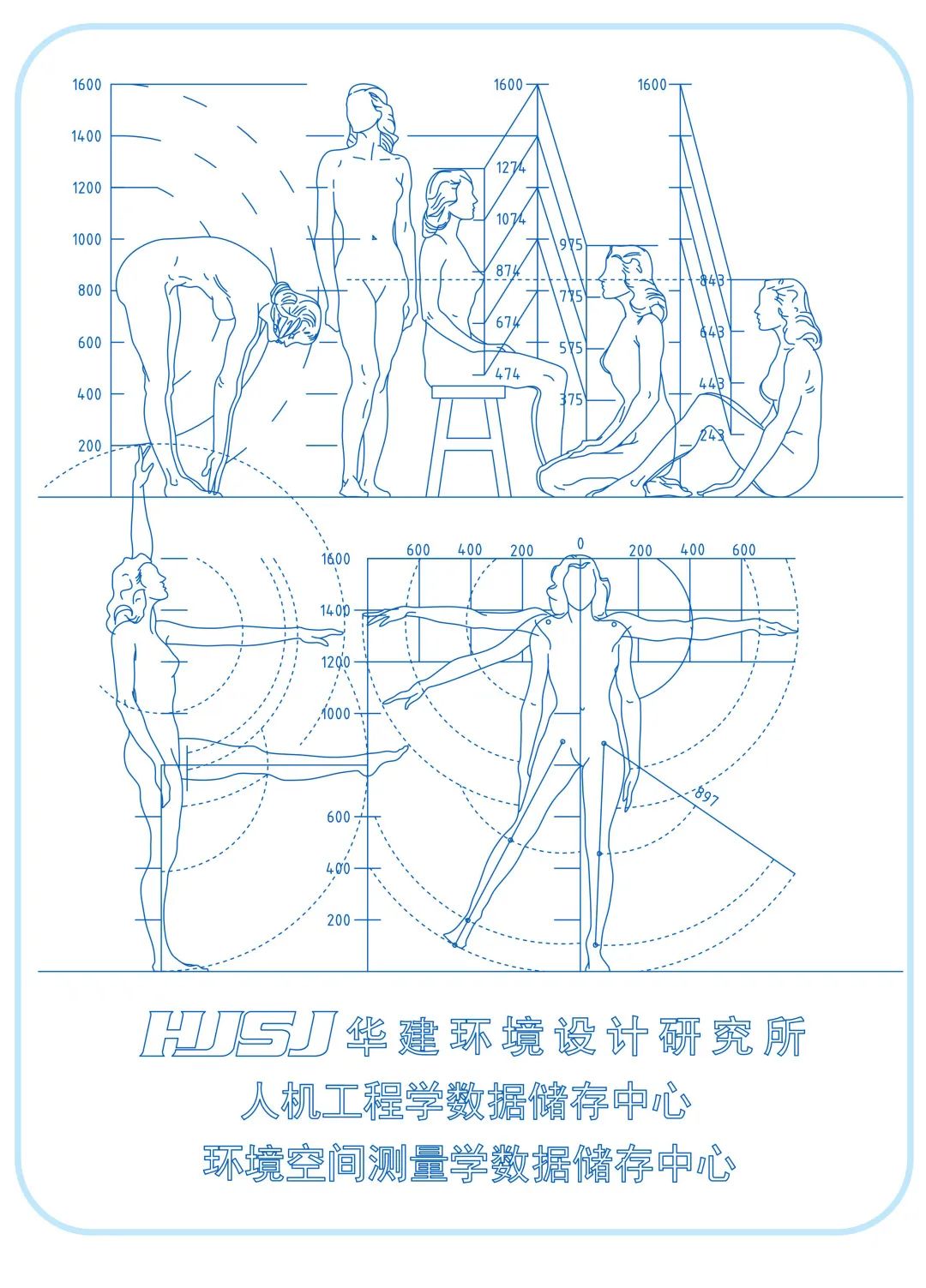 1600
1400
1200
1000
800
600
400
200

1600
1274
1074
874
674
474

975
775
575
375

1600
843
643
443
243

600 400 200 0 200 400 600

1600
1400
1200
1000
600
400
200

897

HJSJ 华建环境设计研究所
人机工程学数据储存中心
环境空间测量学数据储存中心