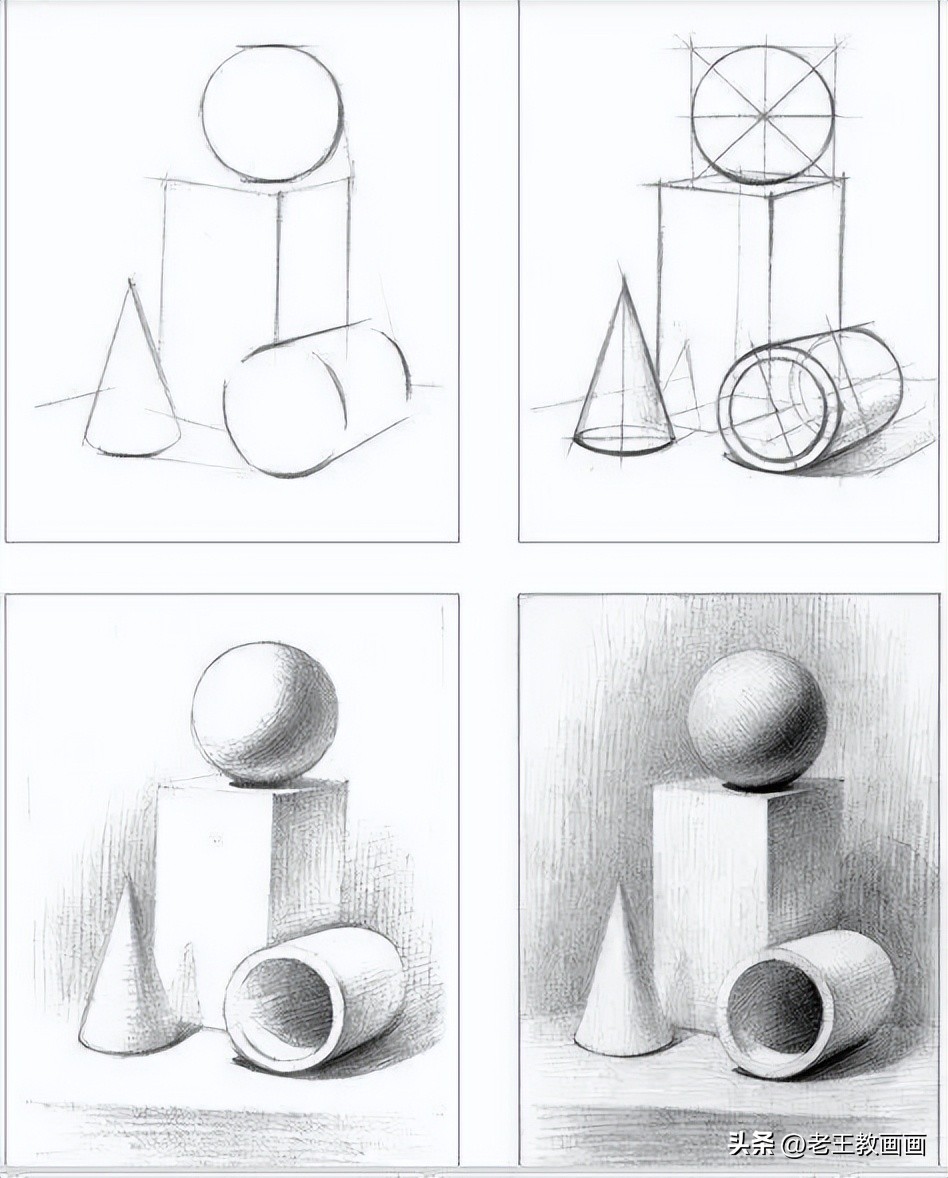 头条 @老王教画画