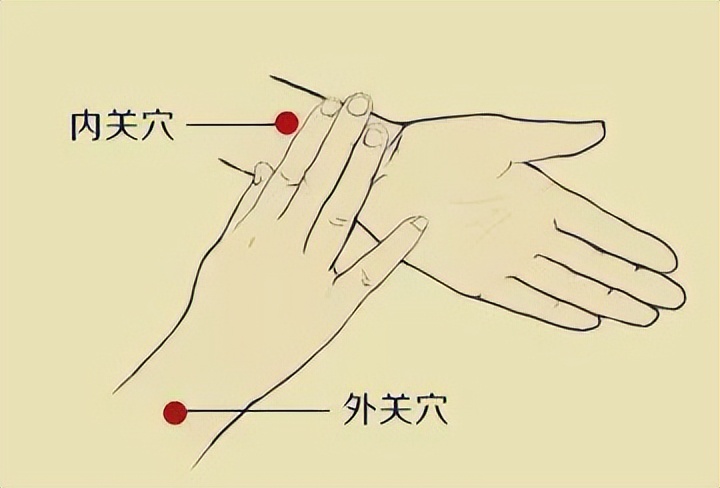 内关穴

外关穴