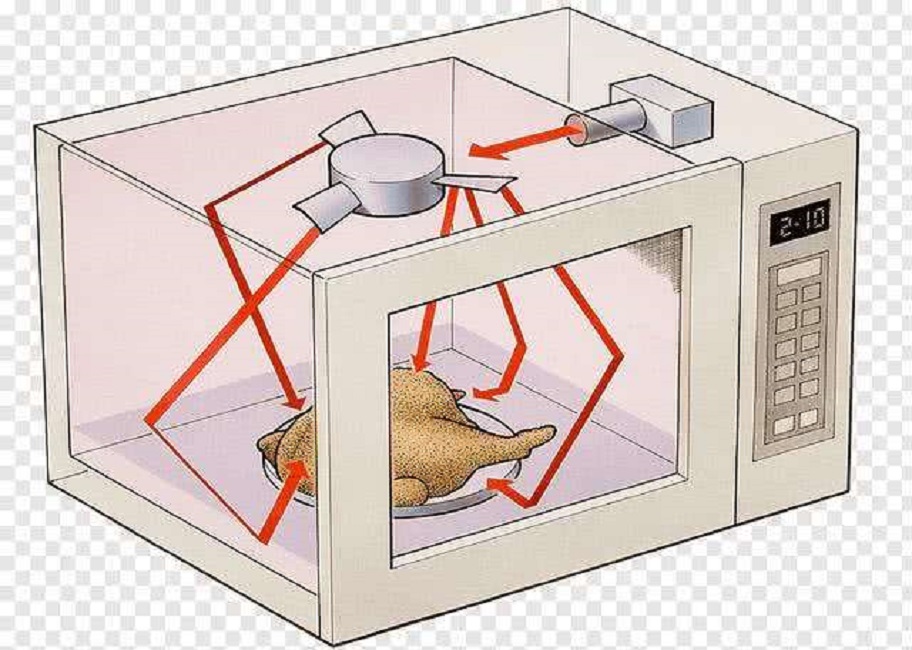 2:10