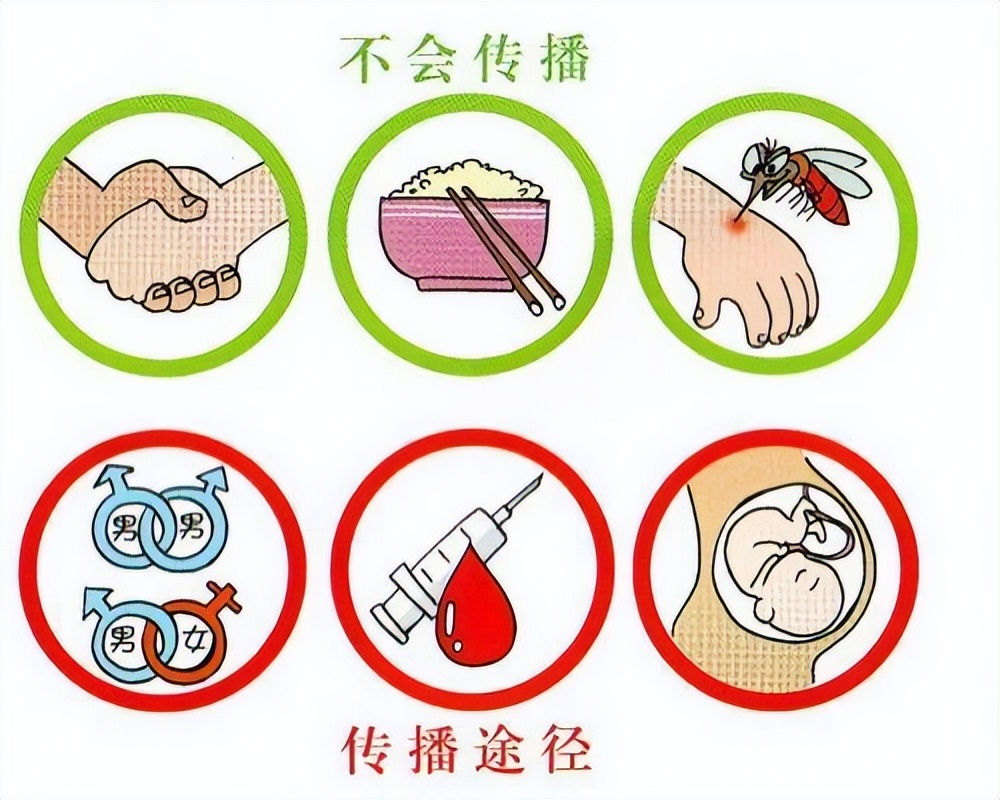 不会传播

男 男
男 女

传播途径