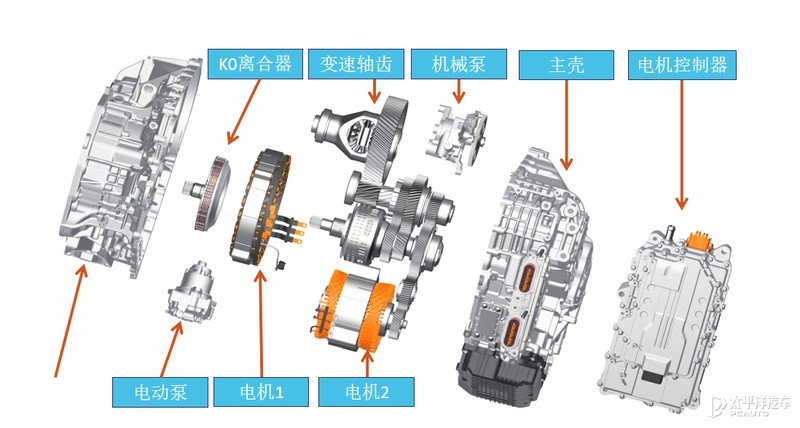 K0离合器
变速轴齿
机械泵
主壳
电机控制器
电动泵
电机1
电机2
太平洋汽车
PCAUTO